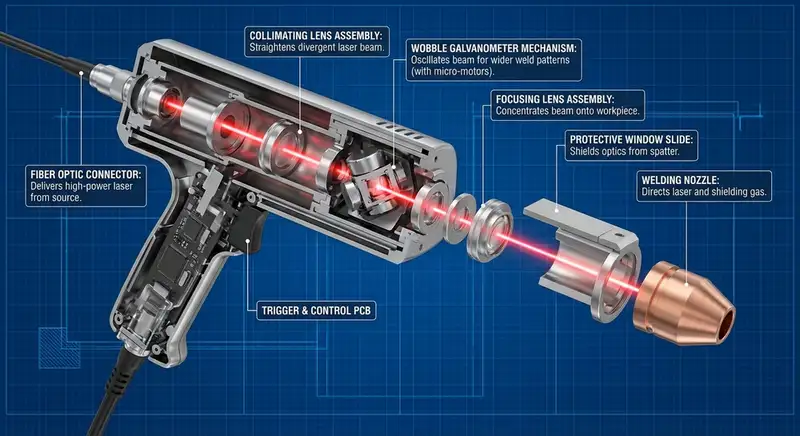 COLLIMATING LENS ASSEMBLY:
Straightens divergent laser beam.

WOBBLE GALVANOMETER MECHANISM:
Oscillates beam for wider weld patterns (with micro-motors).

FOCUSING LENS ASSEMBLY:
Concentrates beam onto workpiece.

PROTECTIVE WINDOW SLIDE:
Shields optics from spatter.

WELDING NOZZLE:
Directs laser and shielding gas.

FIBER OPTIC CONNECTOR:
Delivers high-power laser from source.

TRIGGER & CONTROL PCB