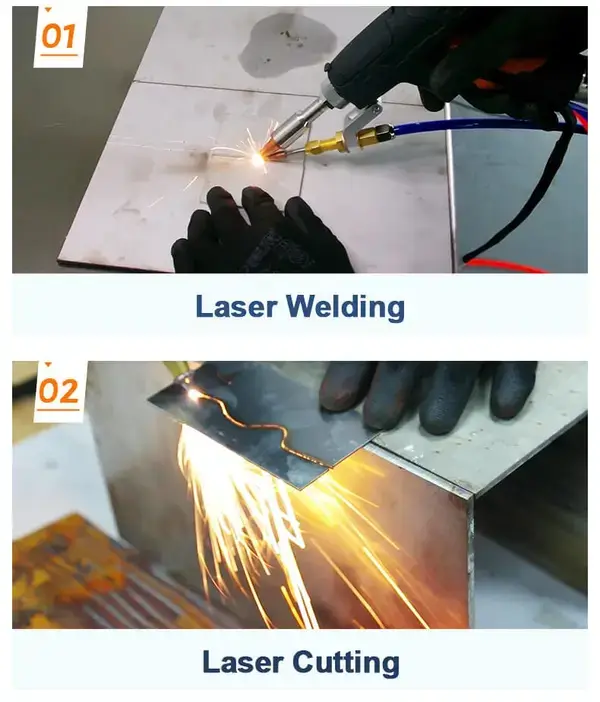 01

Laser Welding

02

Laser Cutting